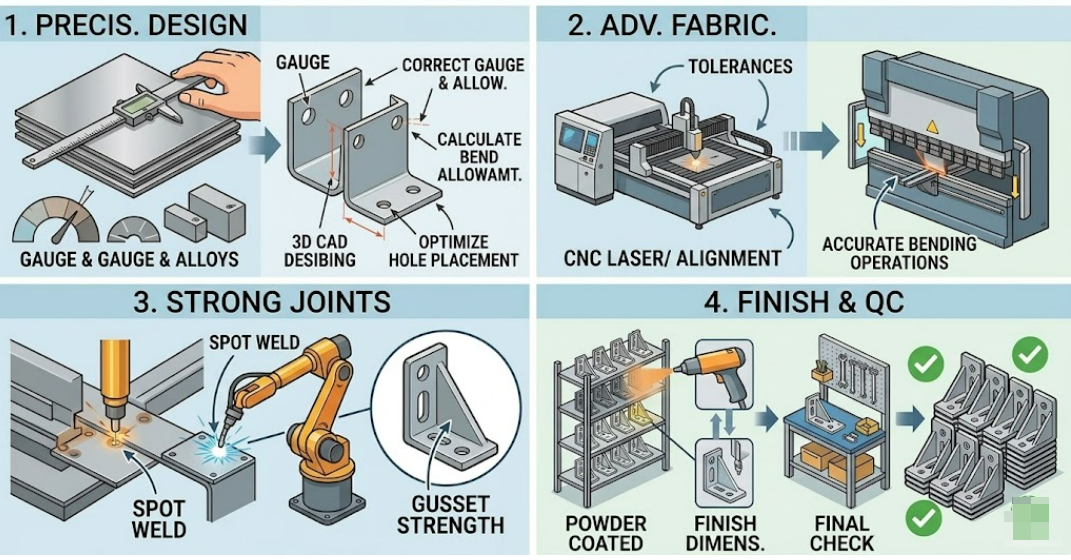 1. PRECIS. DESIGN

GAUGE

CORRECT GAUGE & ALLOW.

CALCULATE BEND ALLOWAMT.

3D CAD DESIBING

OPTIMIZE HOLE PLACEMENT

GAUGE & GAUGE & ALLOYS

2. ADV. FABRIC.

TOLERANCES

CNC LASER/ ALIGNMENT

ACCURATE BENDING OPERATIONS

3. STRONG JOINTS

SPOT WELD

SPOT WELD

GUSSET STRENGTH

4. FINISH & QC

POWDER COATED

FINISH DIMENS.

FINAL CHECK